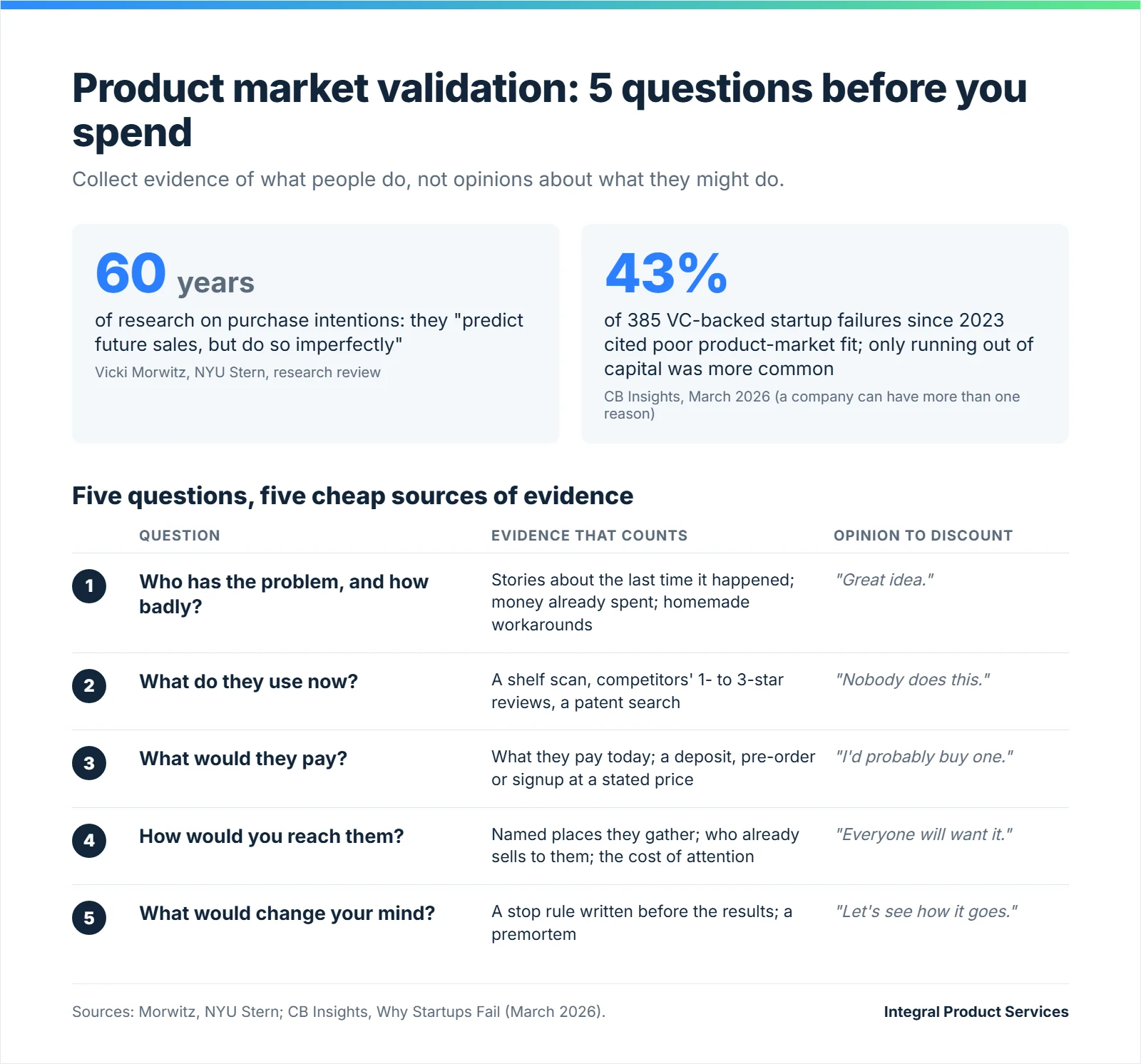 Product market validation: 5 questions before you spend

Collect evidence of what people do, not opinions about what they might do.

60 years

of research on purchase intentions: they "predict future sales, but do so imperfectly"

Vicki Morwitz, NYU Stern, research review

43%

of 385 VC-backed startup failures since 2023 cited poor product-market fit; only running out of capital was more common

CB Insights, March 2026 (a company can have more than one reason)

Five questions, five cheap sources of evidence

| | QUESTION | EVIDENCE THAT COUNTS | OPINION TO DISCOUNT |
|---|---|---|---|
| 1 | Who has the problem, and how badly? | Stories about the last time it happened; money already spent; homemade workarounds | "Great idea." |
| 2 | What do they use now? | A shelf scan, competitors' 1- to 3-star reviews, a patent search | "Nobody does this." |
| 3 | What would they pay? | What they pay today; a deposit, pre-order or signup at a stated price | "I'd probably buy one." |
| 4 | How would you reach them? | Named places they gather; who already sells to them; the cost of attention | "Everyone will want it." |
| 5 | What would change your mind? | A stop rule written before the results; a premortem | "Let's see how it goes." |

Sources: Morwitz, NYU Stern; CB Insights, Why Startups Fail (March 2026).

Integral Product Services