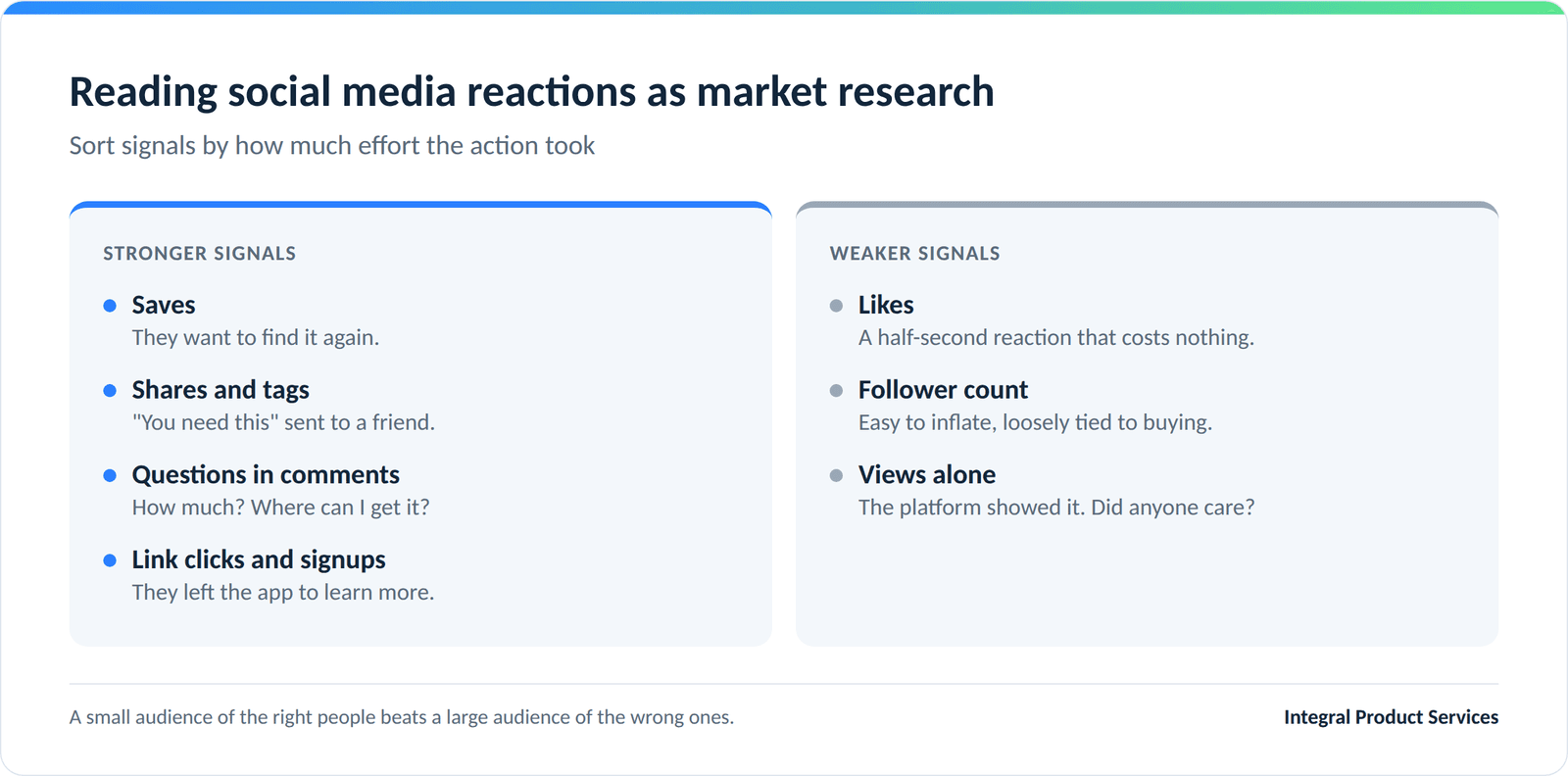 Reading social media reactions as market research

Sort signals by how much effort the action took

STRONGER SIGNALS

• Saves
They want to find it again.

• Shares and tags
"You need this" sent to a friend.

• Questions in comments
How much? Where can I get it?

• Link clicks and signups
They left the app to learn more.

WEAKER SIGNALS

• Likes
A half-second reaction that costs nothing.

• Follower count
Easy to inflate, loosely tied to buying.

• Views alone
The platform showed it. Did anyone care?

A small audience of the right people beats a large audience of the wrong ones.

Integral Product Services